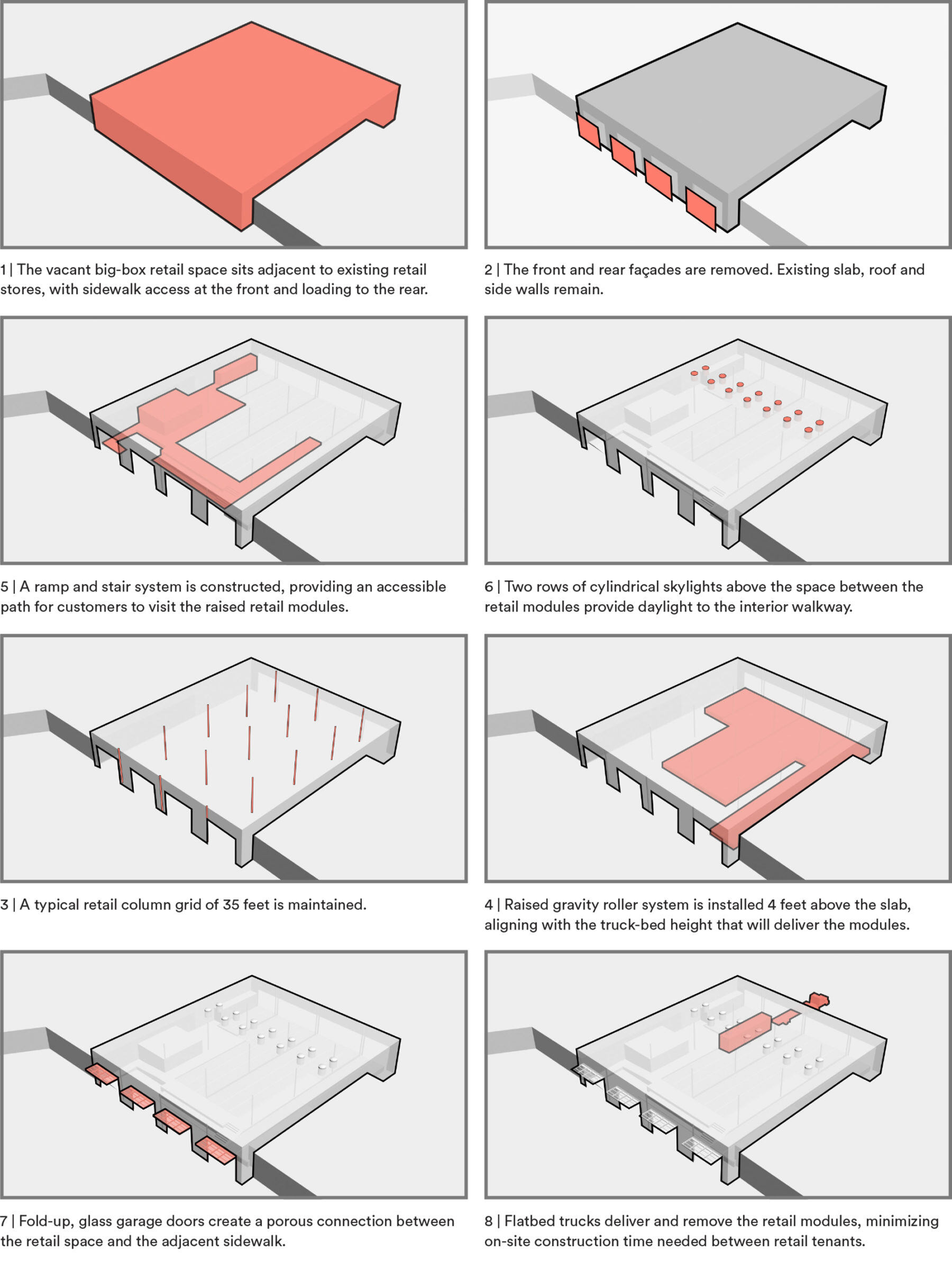 1 | The vacant big-box retail space sits adjacent to existing retail stores, with sidewalk access at the front and loading to the rear.

2 | The front and rear façades are removed. Existing slab, roof and side walls remain.

5 | A ramp and stair system is constructed, providing an accessible path for customers to visit the raised retail modules.

6 | Two rows of cylindrical skylights above the space between the retail modules provide daylight to the interior walkway.

3 | A typical retail column grid of 35 feet is maintained.

4 | Raised gravity roller system is installed 4 feet above the slab, aligning with the truck-bed height that will deliver the modules.

7 | Fold-up, glass garage doors create a porous connection between the retail space and the adjacent sidewalk.

8 | Flatbed trucks deliver and remove the retail modules, minimizing on-site construction time needed between retail tenants.